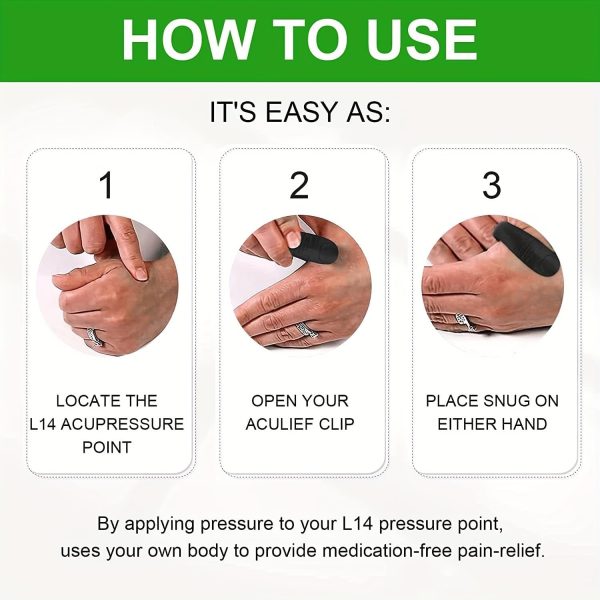 HOW TO USE

IT'S EASY AS:

1

LOCATE THE L14 ACUPRESSURE POINT

2

OPEN YOUR ACULIEF CLIP

3

PLACE SNUG ON EITHER HAND

By applying pressure to your L14 pressure point, uses your own body to provide medication-free pain-relief.